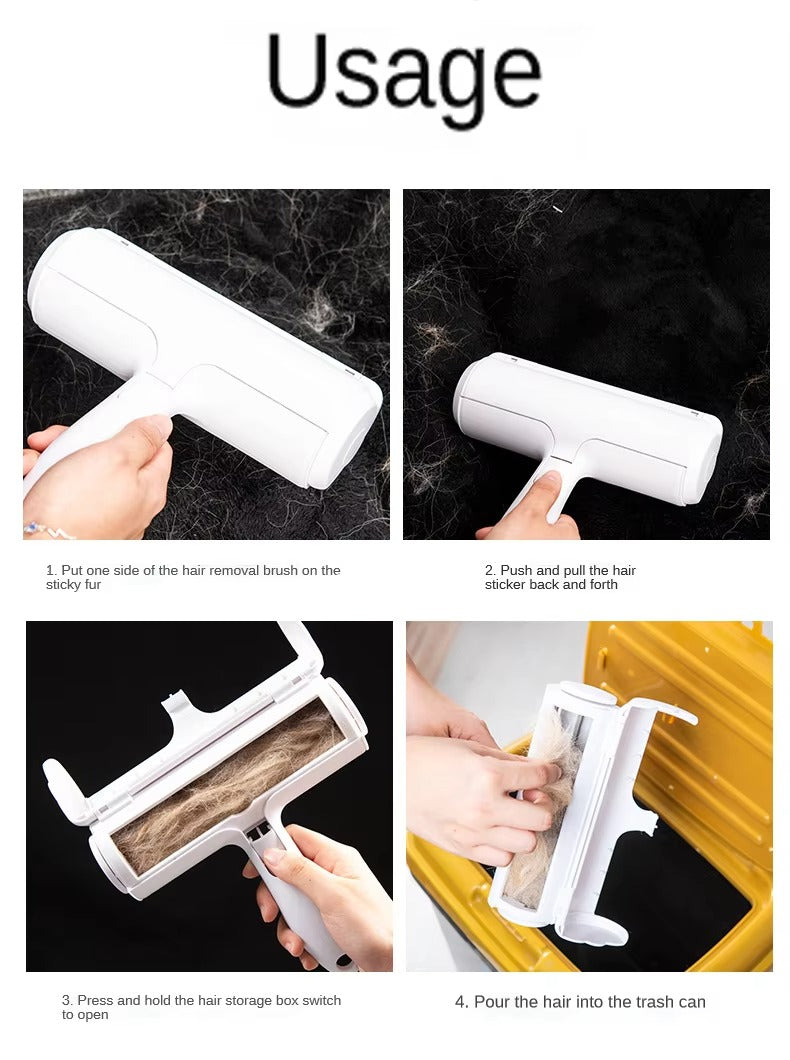 Usage

1. Put one side of the hair removal brush on the sticky fur

2. Push and pull the hair sticker back and forth

3. Press and hold the hair storage box switch to open

4. Pour the hair into the trash can